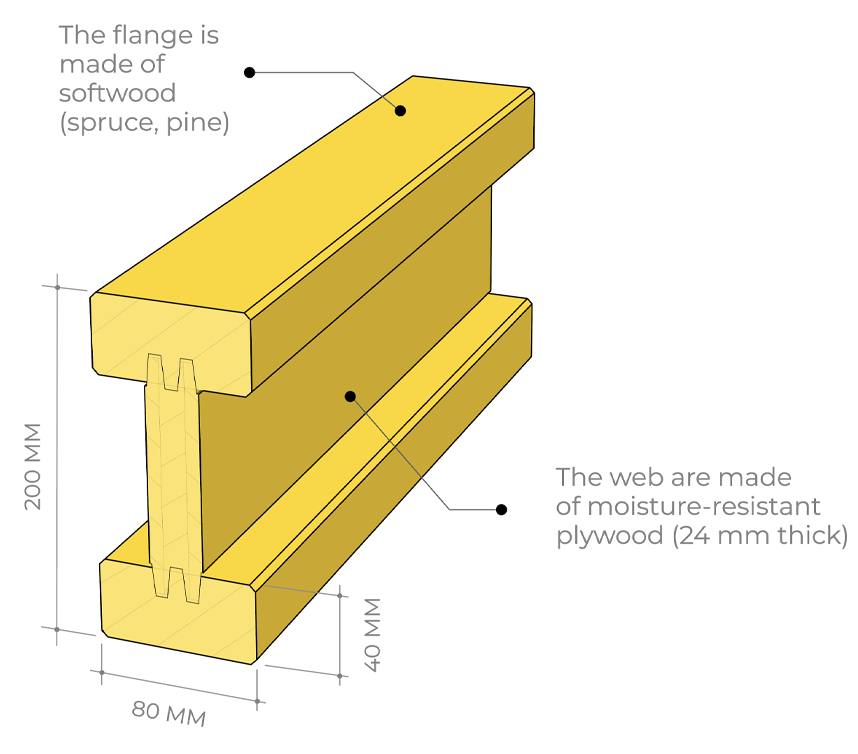 The flange is made of softwood (spruce, pine)

200 MM

The web are made of moisture-resistant plywood (24 mm thick)

40 MM

80 MM